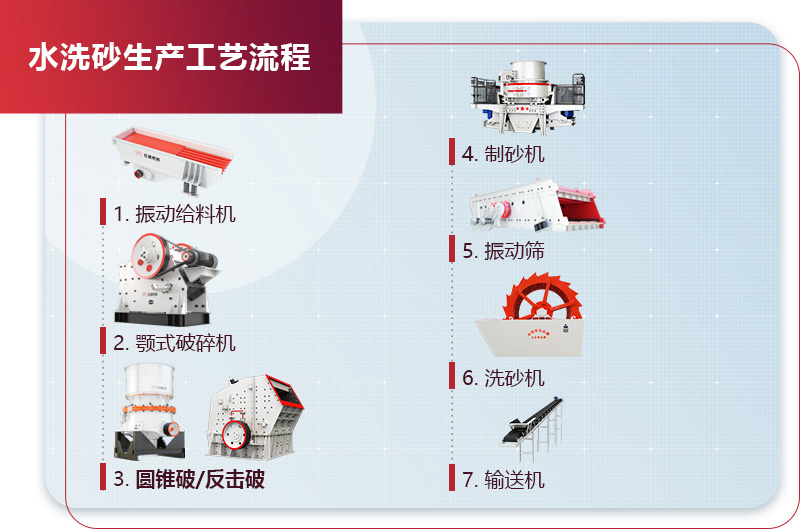 水洗砂生产工艺流程

1. 振动给料机

2. 颚式破碎机

3. 圆锥破/反击破

4. 制砂机

5. 振动筛

6. 洗砂机

7. 输送机